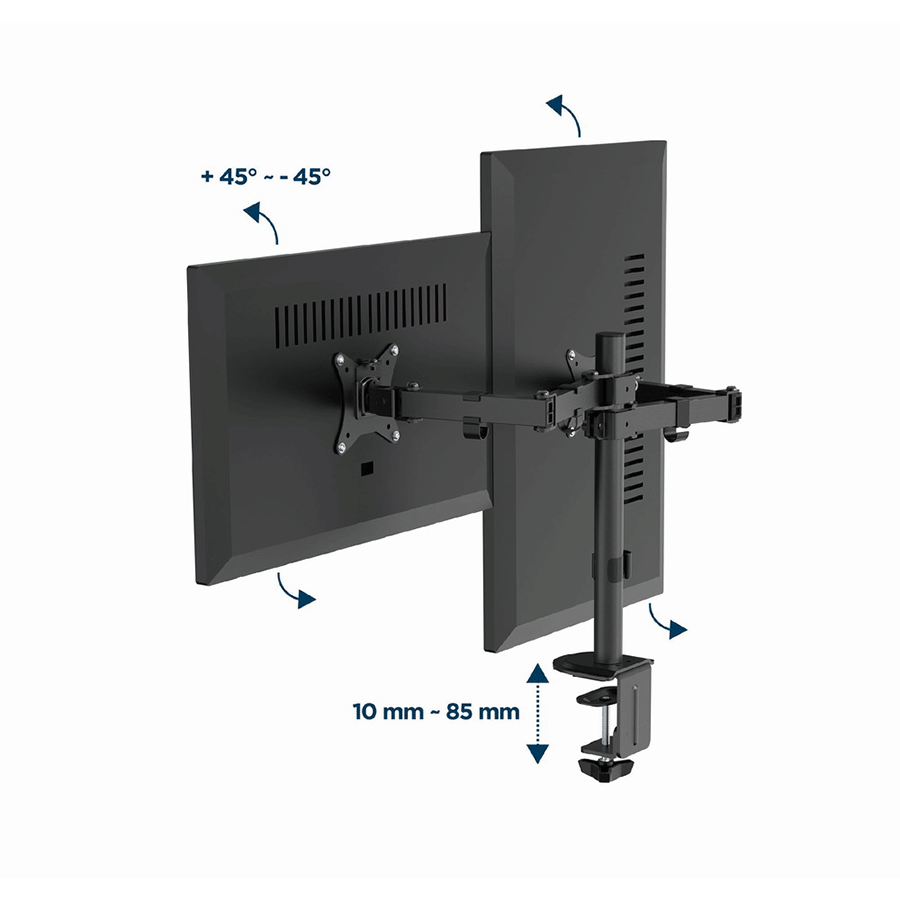 + 45° ~ - 45°

10 mm ~ 85 mm